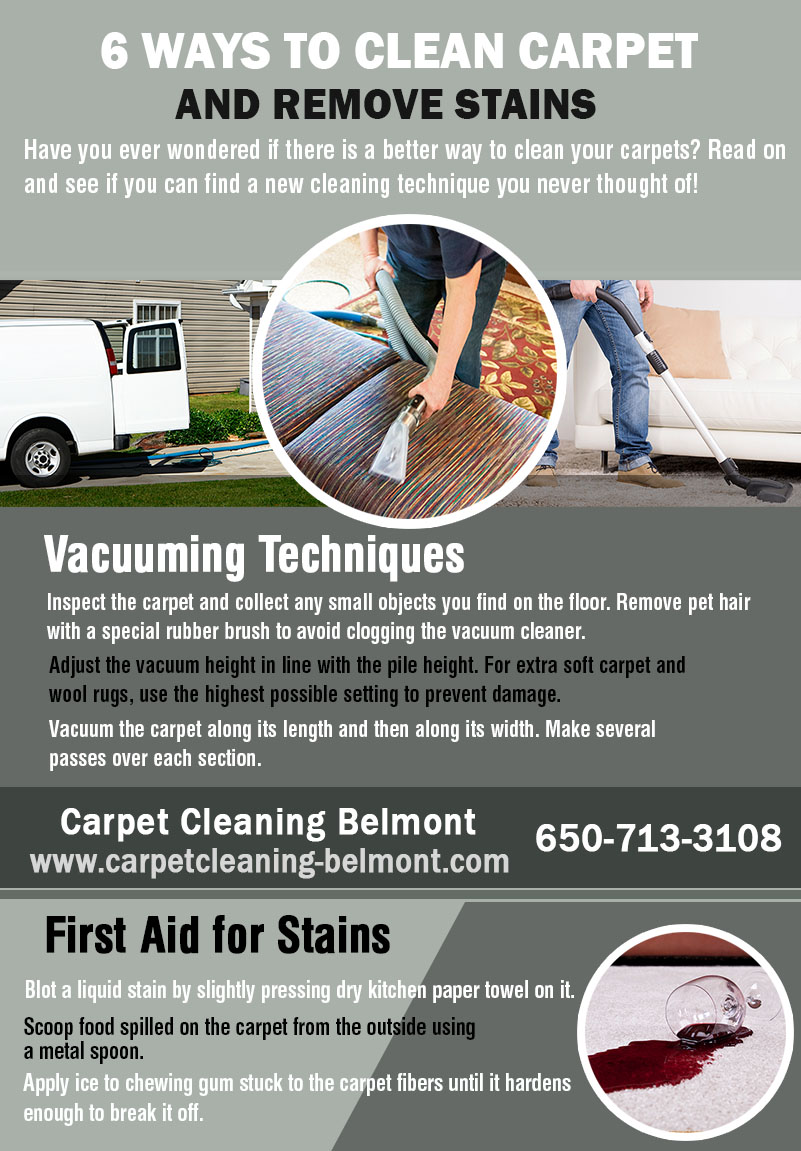 6 WAYS TO CLEAN CARPET
AND REMOVE STAINS

Have you ever wondered if there is a better way to clean your carpets? Read on and see if you can find a new cleaning technique you never thought of!

Vacuuming Techniques

Inspect the carpet and collect any small objects you find on the floor. Remove pet hair with a special rubber brush to avoid clogging the vacuum cleaner.

Adjust the vacuum height in line with the pile height. For extra soft carpet and wool rugs, use the highest possible setting to prevent damage.

Vacuum the carpet along its length and then along its width. Make several passes over each section.

Carpet Cleaning Belmont
www.carpetcleaning-belmont.com
650-713-3108

First Aid for Stains

Blot a liquid stain by slightly pressing dry kitchen paper towel on it.

Scoop food spilled on the carpet from the outside using a metal spoon.

Apply ice to chewing gum stuck to the carpet fibers until it hardens enough to break it off.